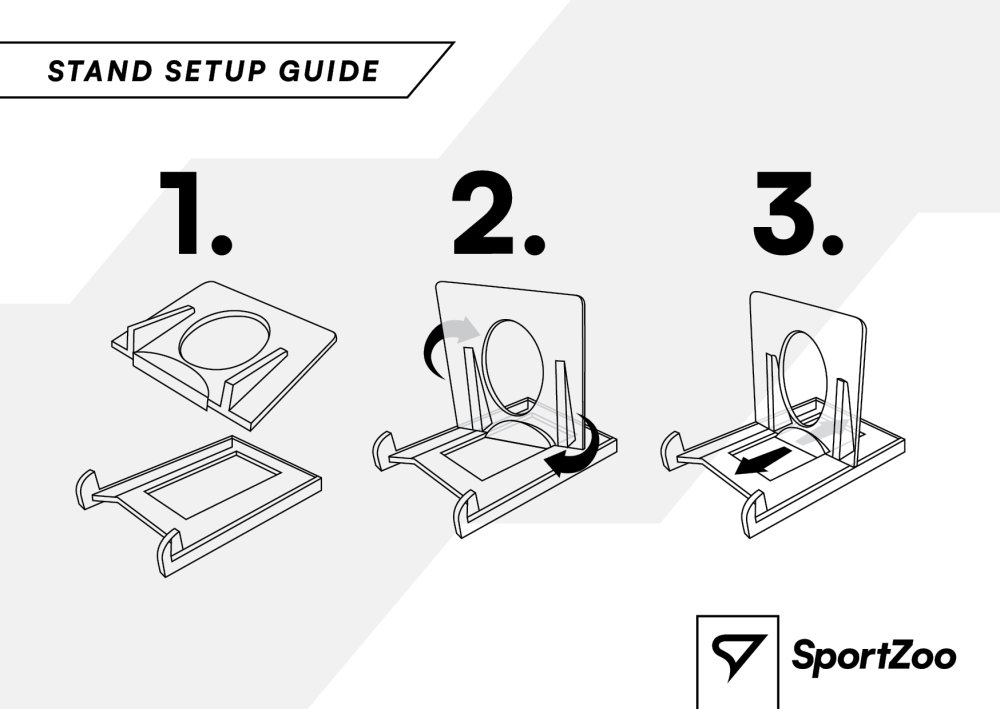 STAND SETUP GUIDE

1.

2.

3.

SportZoo